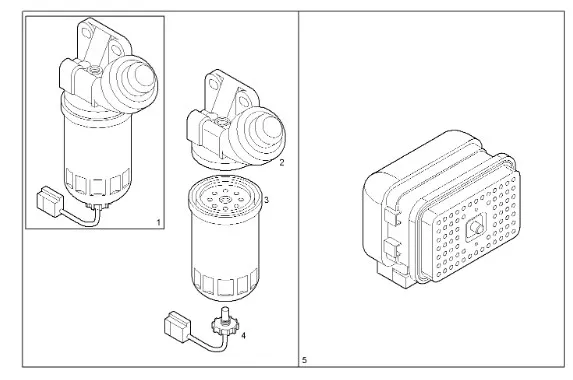 1
2
3
4
5